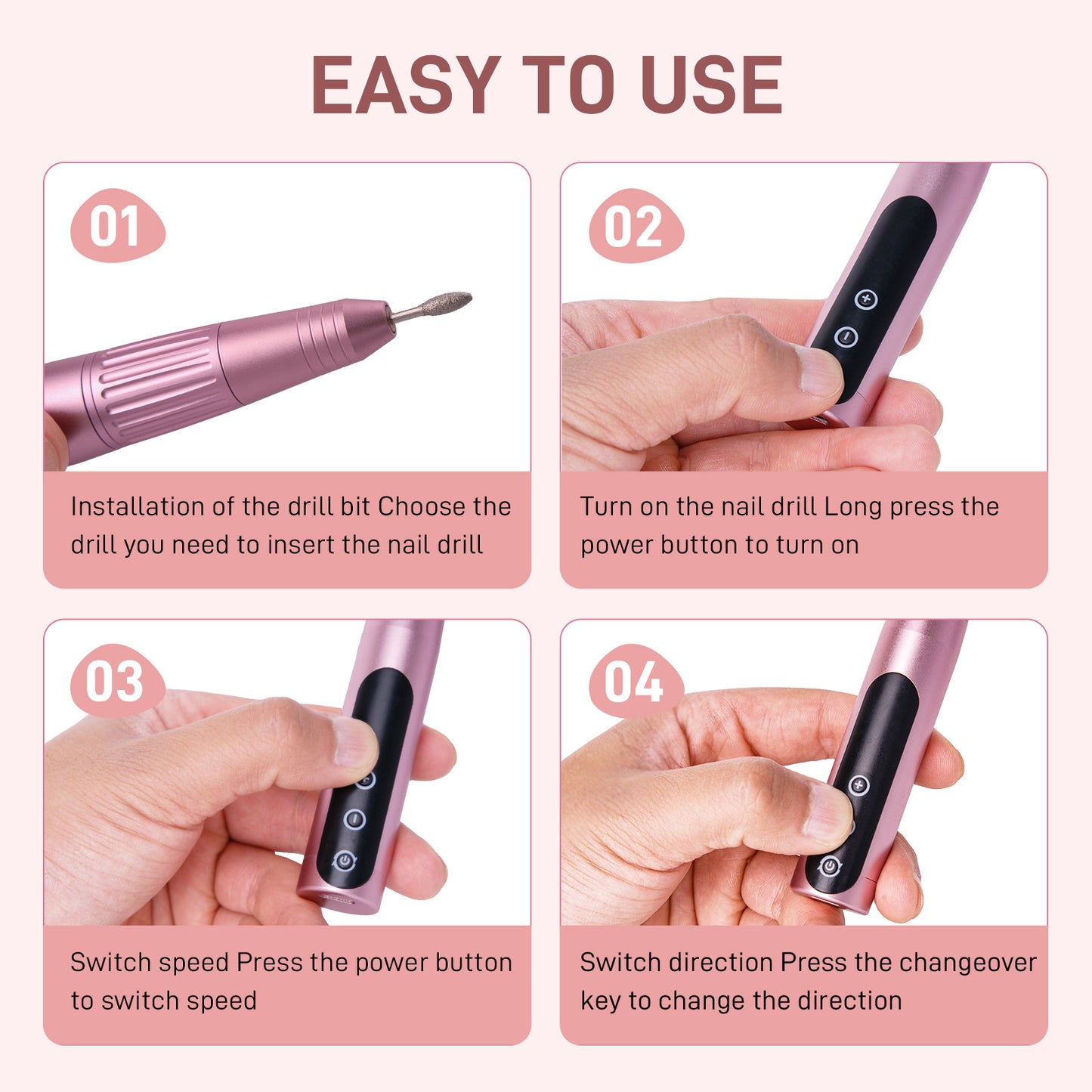 EASY TO USE

01

Installation of the drill bit Choose the drill you need to insert the nail drill

02

Turn on the nail drill Long press the power button to turn on

03

Switch speed Press the power button to switch speed

04

Switch direction Press the changeover key to change the direction