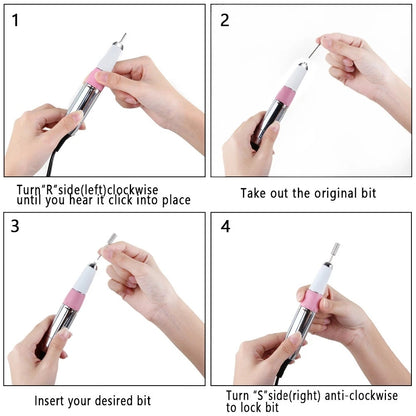 1

Turn"R"side(left)clockwise until you hear it click into place

2

Take out the original bit

3

Insert your desired bit

4

Turn "S"side(right) anti-clockwise to lock bit