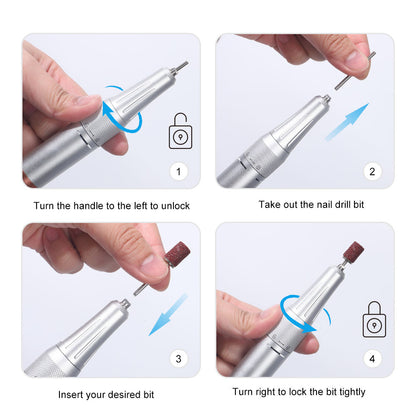 1

Turn the handle to the left to unlock

2

Take out the nail drill bit

3

Insert your desired bit

4

Turn right to lock the bit tightly