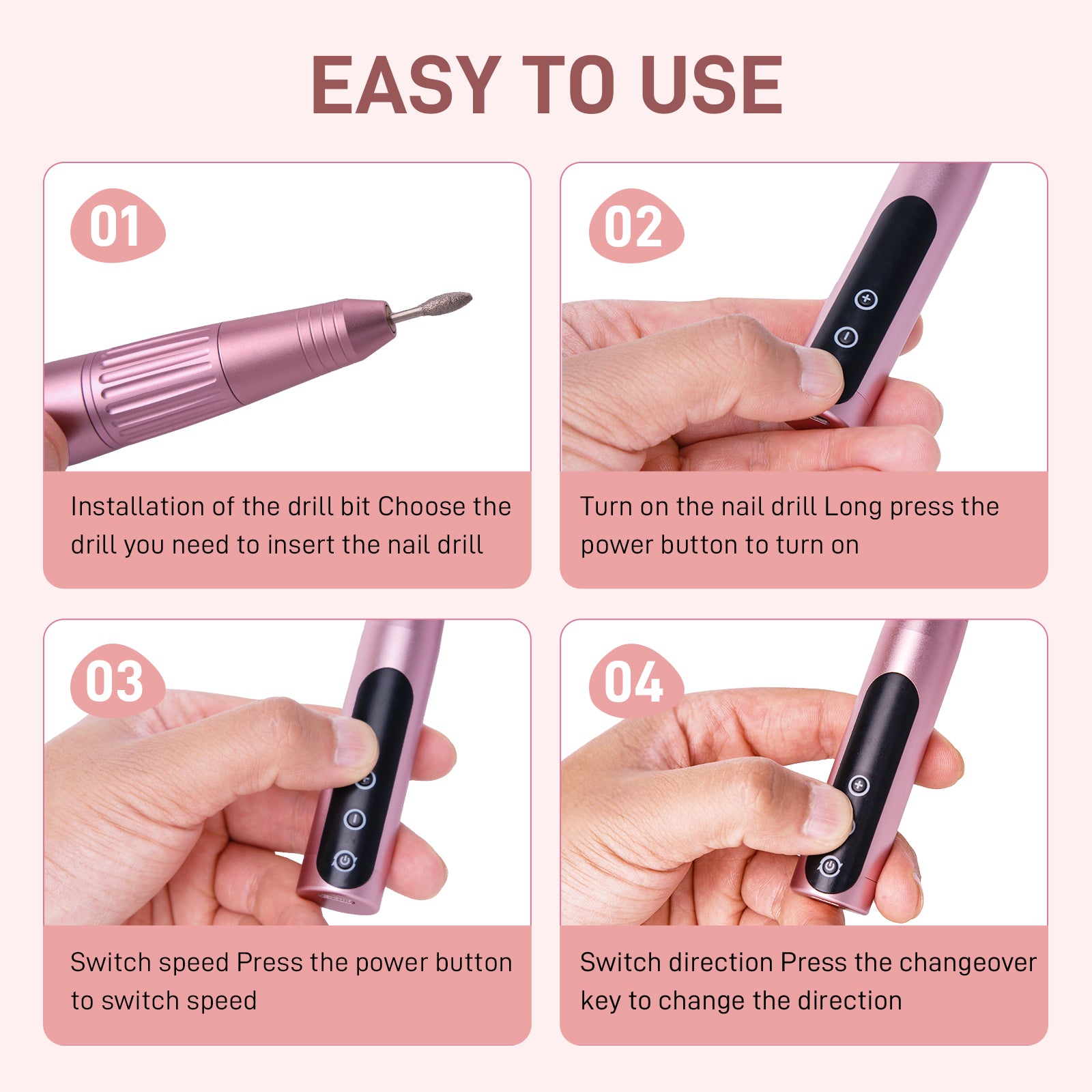 EASY TO USE

01

Installation of the drill bit Choose the drill you need to insert the nail drill

02

Turn on the nail drill Long press the power button to turn on

03

Switch speed Press the power button to switch speed

04

Switch direction Press the changeover key to change the direction