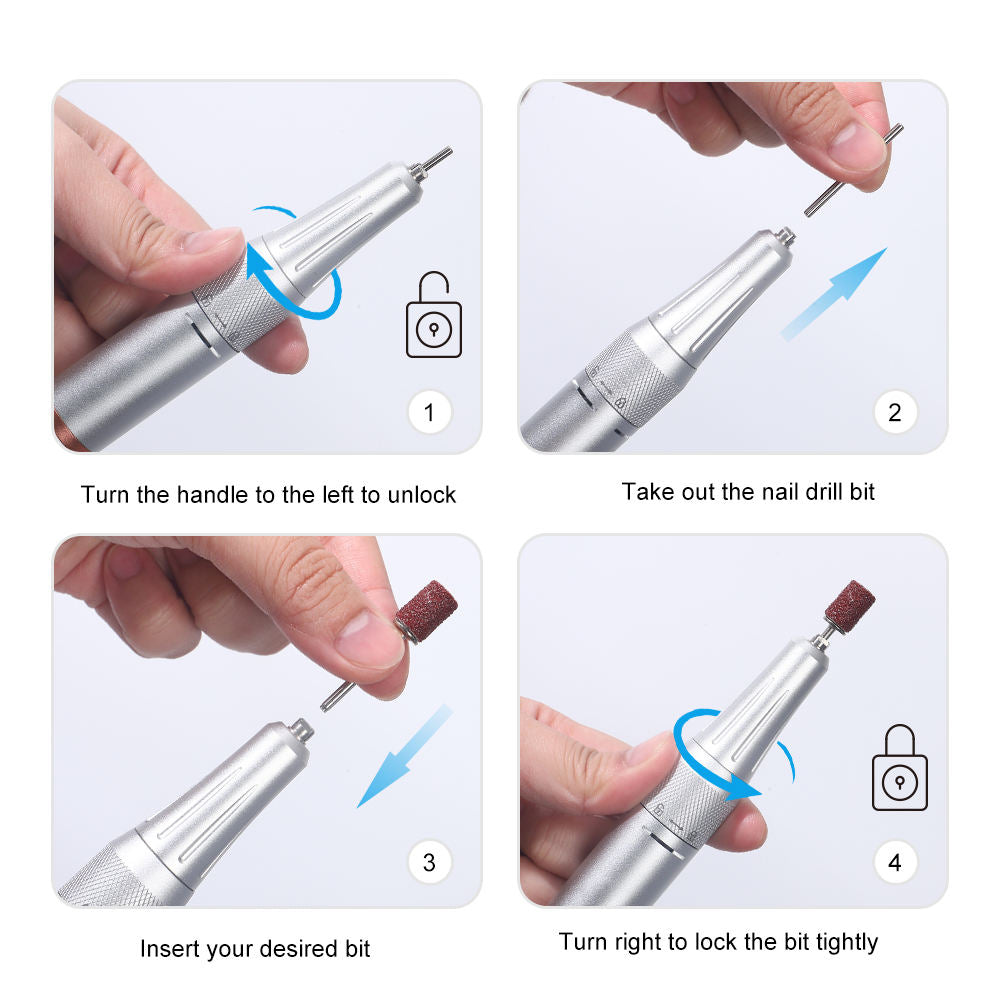 1

Turn the handle to the left to unlock

2

Take out the nail drill bit

3

Insert your desired bit

4

Turn right to lock the bit tightly